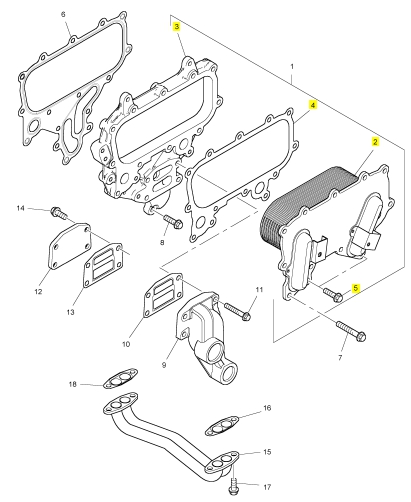 6
3
1
4
2
14
8
12
13
11
5
10
9
7
18
16
15
17